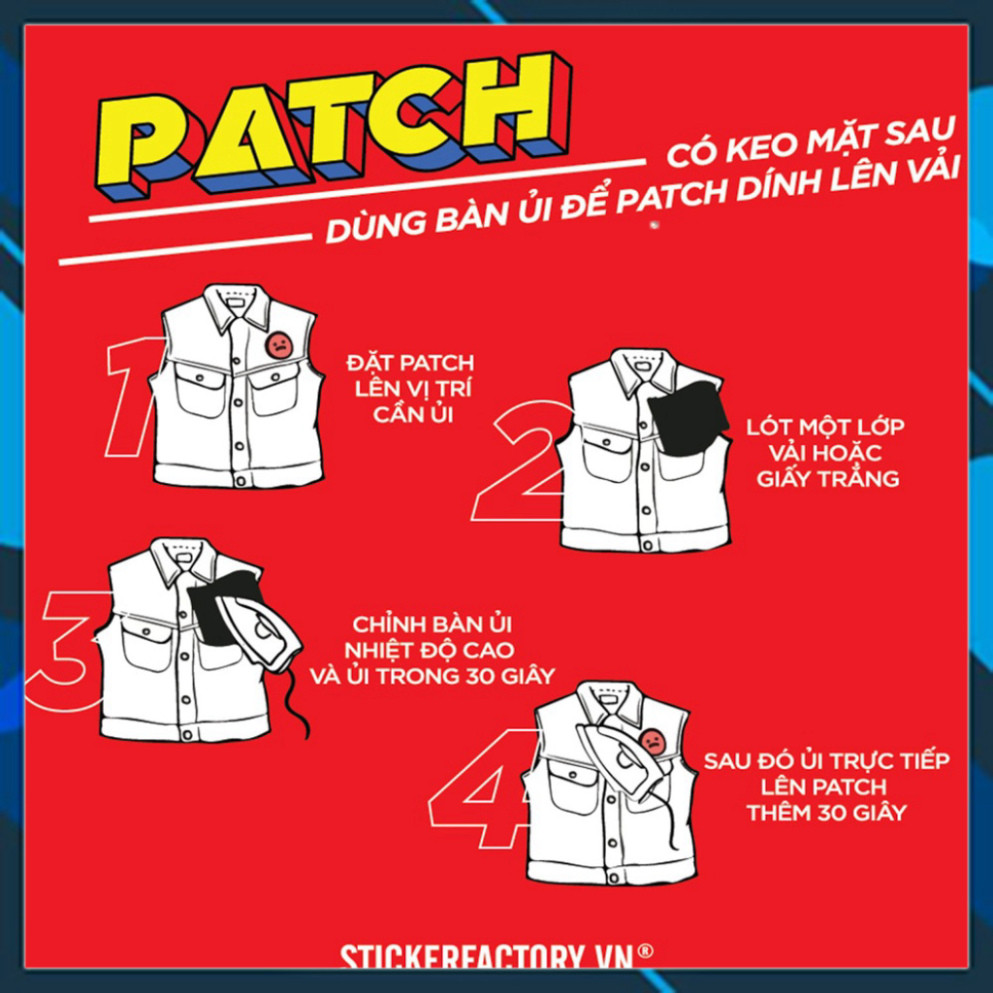 PATCH

CÓ KEO MẶT SAU
DÙNG BÀN ỦI ĐỂ PATCH DÍNH LÊN VẢI

1
ĐẶT PATCH LÊN VỊ TRÍ CẦN ỦI

2
LÓT MỘT LỚP VẢI HOẶC GIẤY TRẮNG

3
CHỈNH BÀN ỦI NHIỆT ĐỘ CAO VÀ ỦI TRONG 30 GIÂY

4
SAU ĐÓ ỦI TRỰC TIẾP LÊN PATCH THÊM 30 GIÂY

STICKERFACTORY.VN®